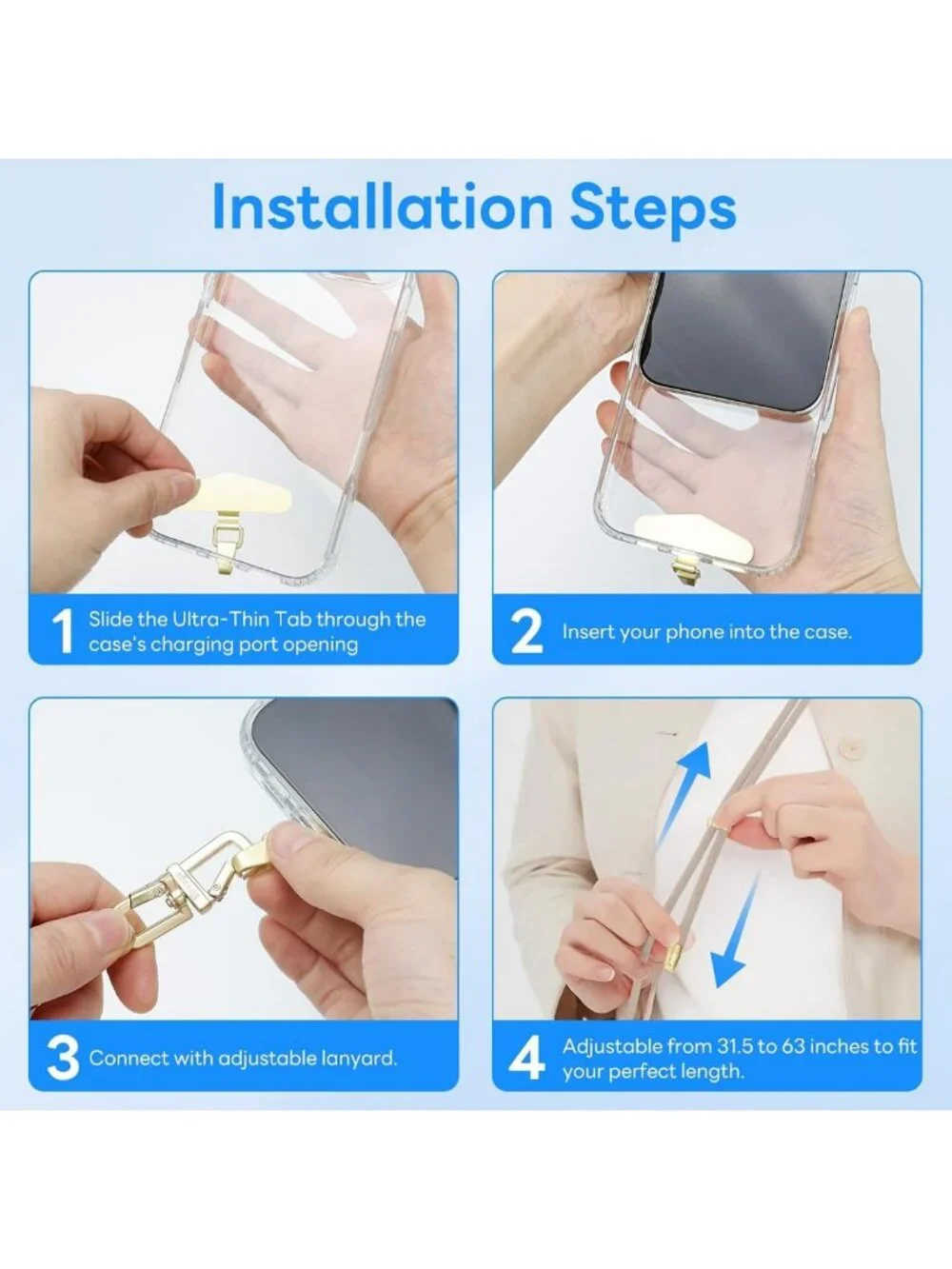 Installation Steps

1 Slide the Ultra-Thin Tab through the case's charging port opening

2 Insert your phone into the case.

3 Connect with adjustable lanyard.

4 Adjustable from 31.5 to 63 inches to fit your perfect length.